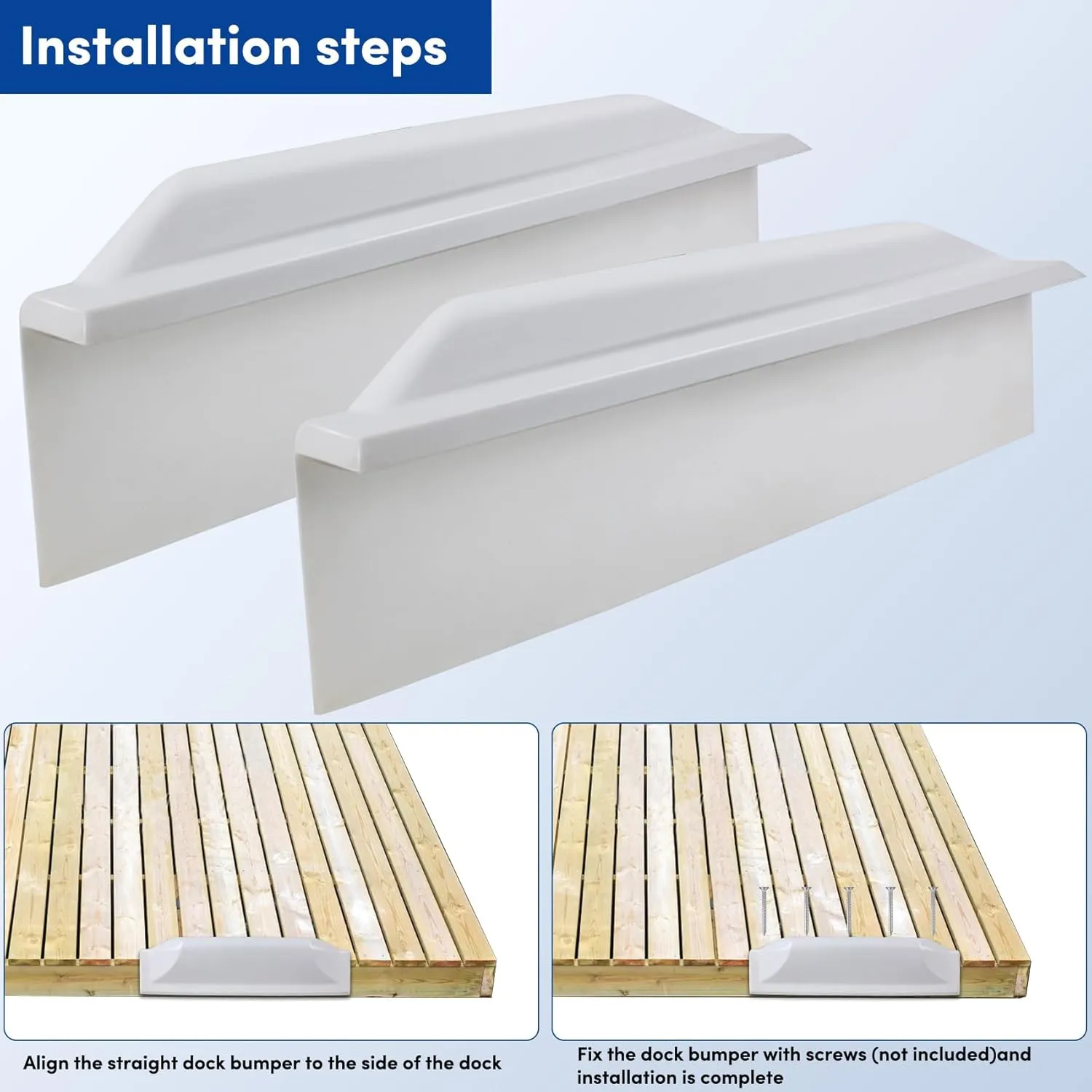 Installation steps

Align the straight dock bumper to the side of the dock

Fix the dock bumper with screws (not included)and installation is complete